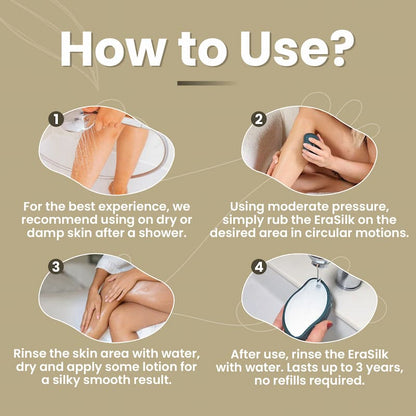 How to Use?

1

For the best experience, we recommend using on dry or damp skin after a shower.

2

Using moderate pressure, simply rub the EraSilk on the desired area in circular motions.

3

Rinse the skin area with water, dry and apply some lotion for a silky smooth result.

4

After use, rinse the EraSilk with water. Lasts up to 3 years, no refills required.