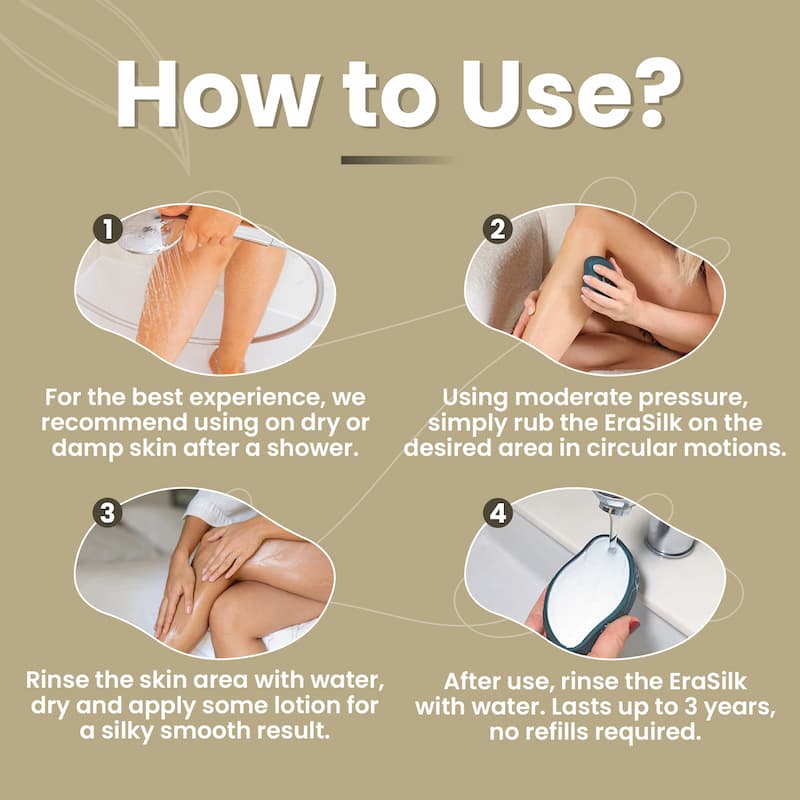 How to Use?

1

For the best experience, we recommend using on dry or damp skin after a shower.

2

Using moderate pressure, simply rub the EraSilk on the desired area in circular motions.

3

Rinse the skin area with water, dry and apply some lotion for a silky smooth result.

4

After use, rinse the EraSilk with water. Lasts up to 3 years, no refills required.